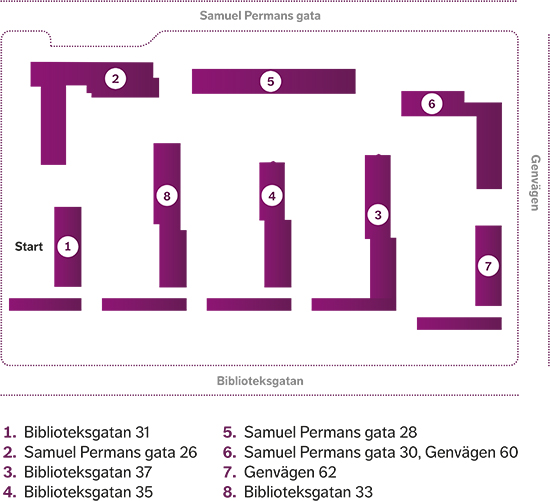 Samuel Permans gata

2

5

6

Genvägen

8

4

3

Start

1

7

Biblioteksgatan

1. Biblioteksgatan 31
2. Samuel Permans gata 26
3. Biblioteksgatan 37
4. Biblioteksgatan 35

5. Samuel Permans gata 28
6. Samuel Permans gata 30, Genvägen 60
7. Genvägen 62
8. Biblioteksgatan 33